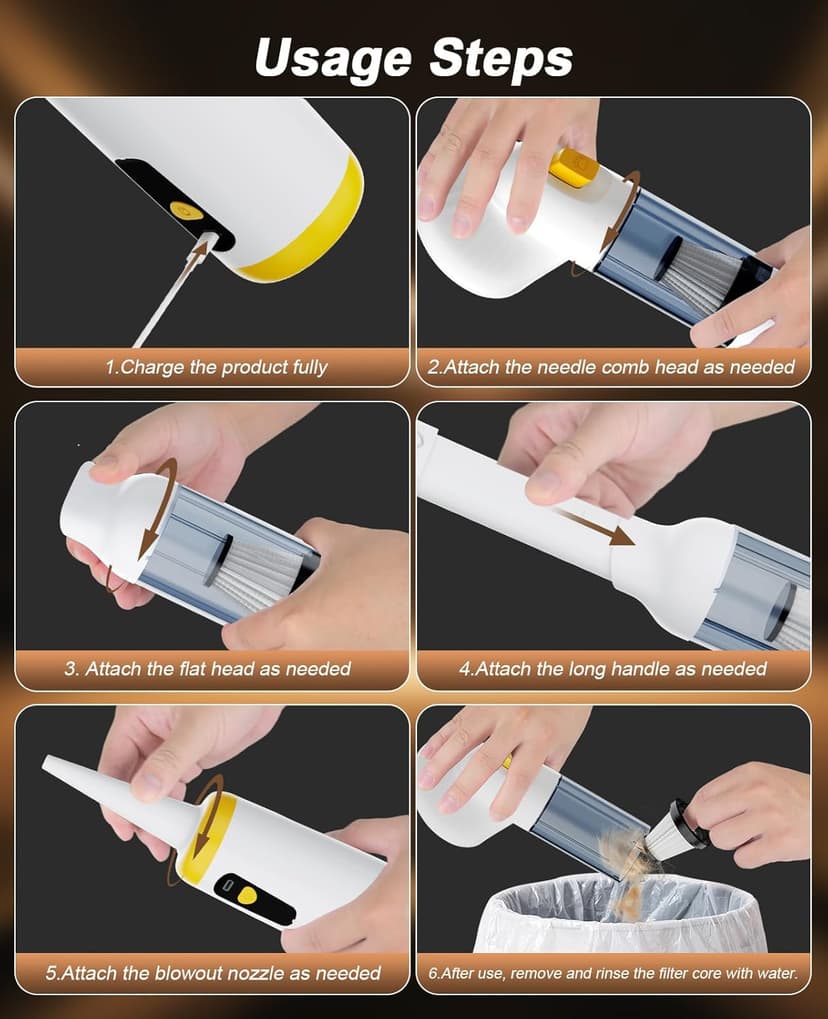 Usage Steps

1.Charge the product fully

2.Attach the needle comb head as needed

3. Attach the flat head as needed

4.Attach the long handle as needed

5.Attach the blowout nozzle as needed

6.After use, remove and rinse the filter core with water.