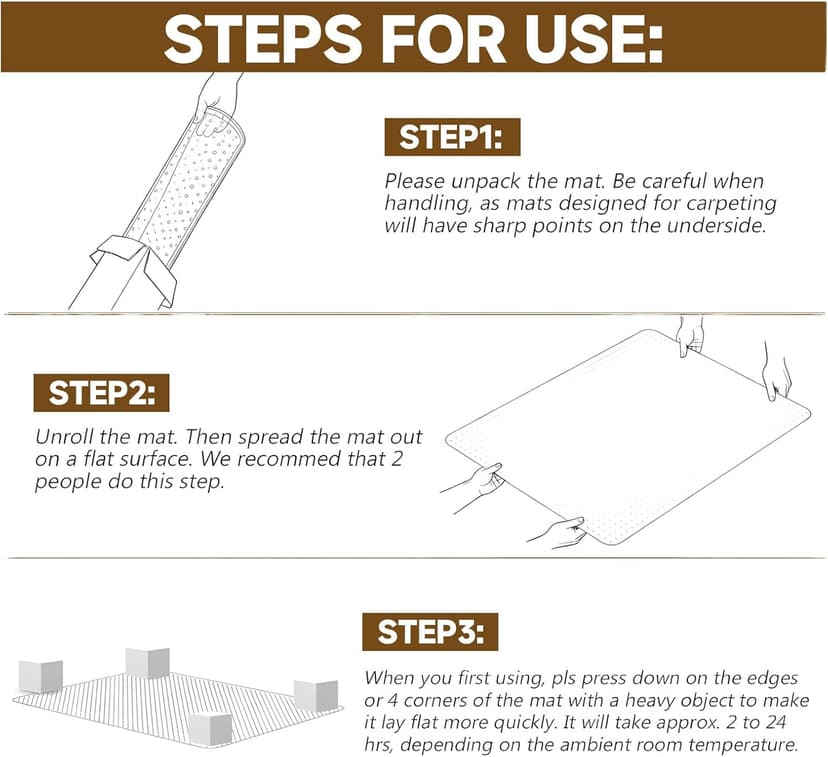 STEPS FOR USE:

STEP1:

Please unpack the mat. Be careful when handling, as mats designed for carpeting will have sharp points on the underside.

STEP2:

Unroll the mat. Then spread the mat out on a flat surface. We recommed that 2 people do this step.

STEP3:

When you first using, pls press down on the edges or 4 corners of the mat with a heavy object to make it lay flat more quickly. It will take approx. 2 to 24 hrs, depending on the ambient room temperature.