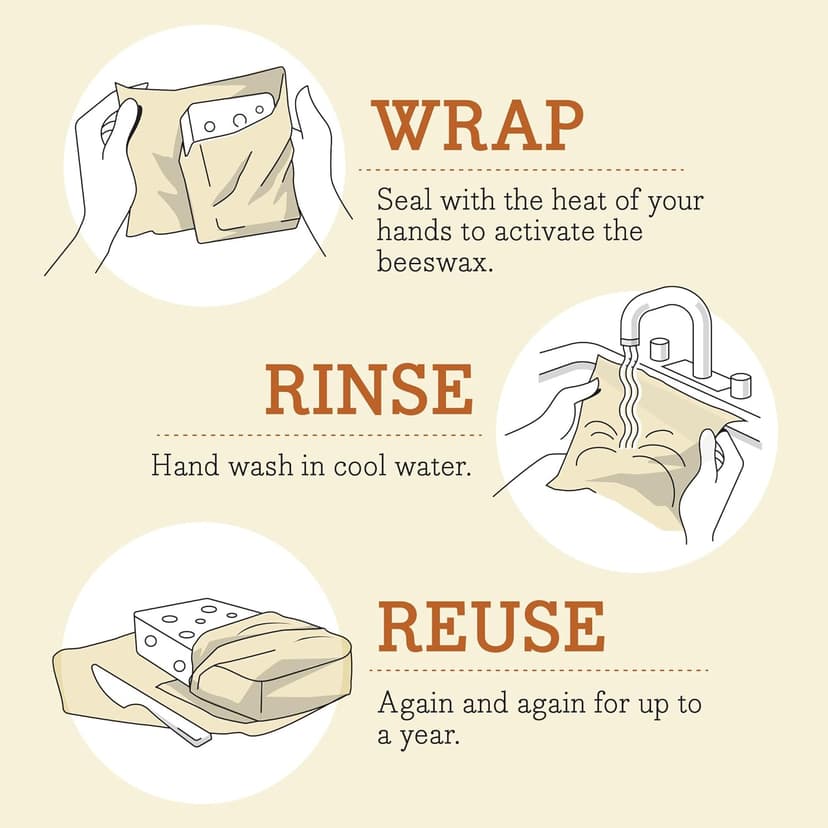 WRAP

Seal with the heat of your hands to activate the beeswax.

RINSE

Hand wash in cool water.

REUSE

Again and again for up to a year.