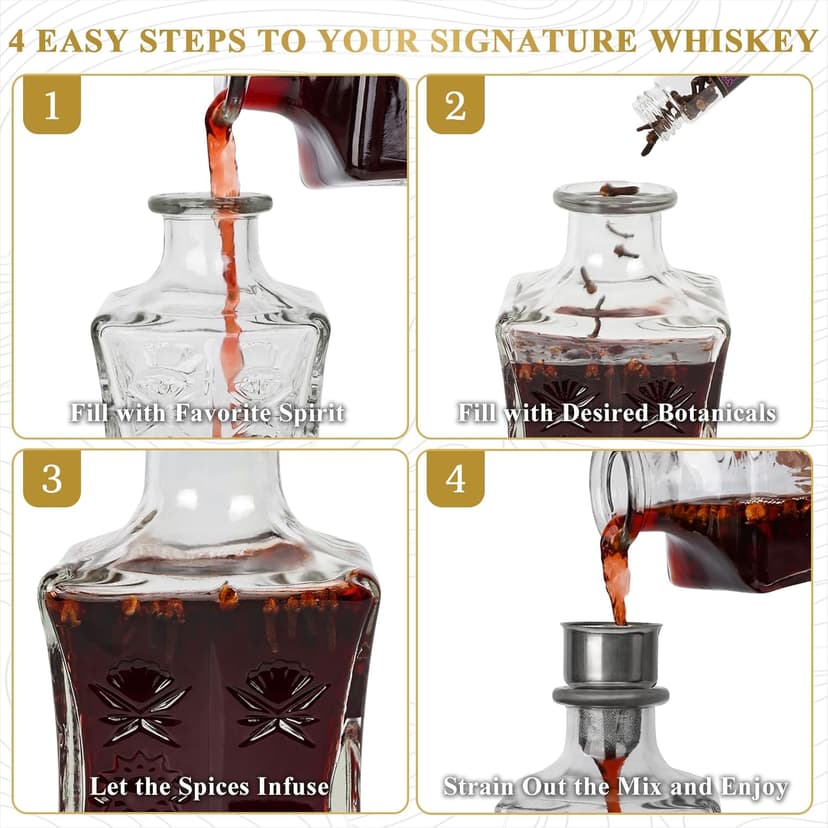 4 EASY STEPS TO YOUR SIGNATURE WHISKEY

1

Fill with Favorite Spirit

2

Fill with Desired Botanicals

3

Let the Spices Infuse

4

Strain Out the Mix and Enjoy