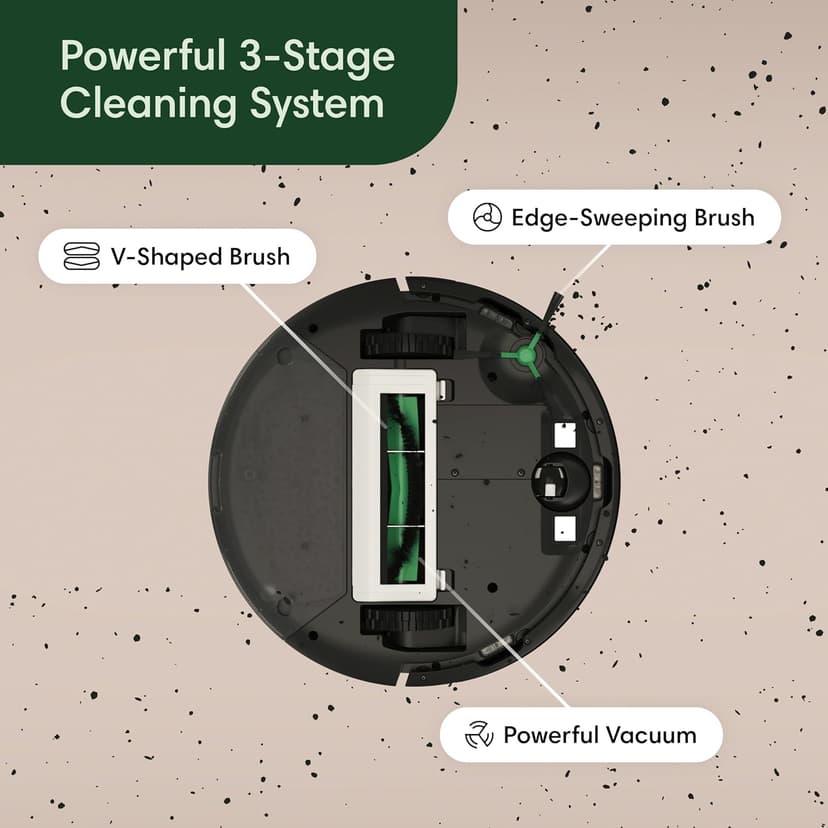 Powerful 3-Stage Cleaning System

Edge-Sweeping Brush

V-Shaped Brush

Powerful Vacuum