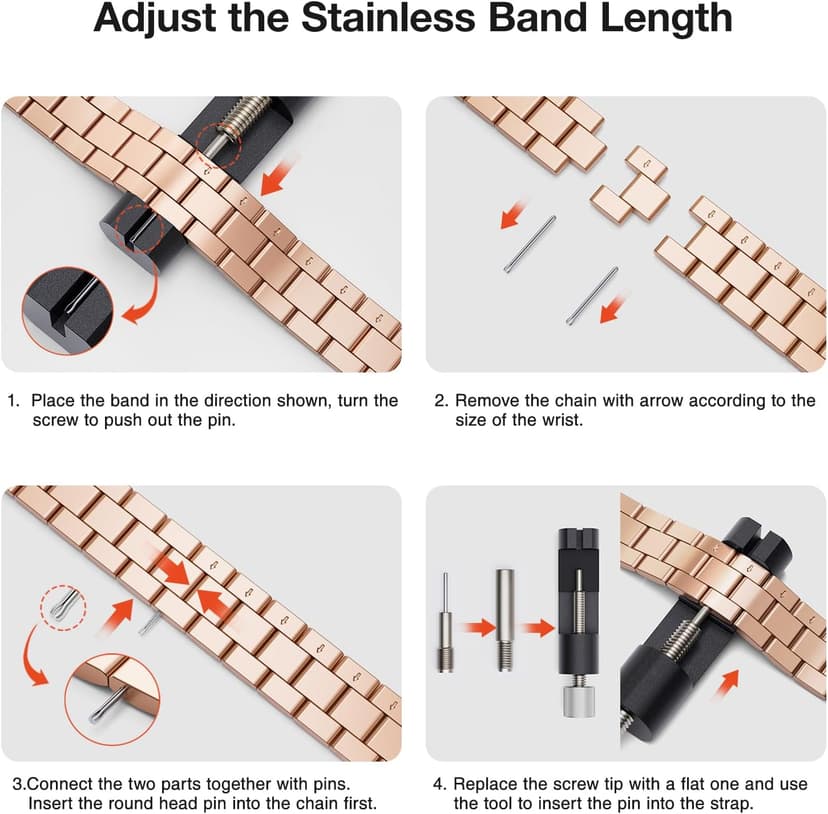 Adjust the Stainless Band Length

1. Place the band in the direction shown, turn the screw to push out the pin.

2. Remove the chain with arrow according to the size of the wrist.

3.Connect the two parts together with pins. Insert the round head pin into the chain first.

4. Replace the screw tip with a flat one and use the tool to insert the pin into the strap.