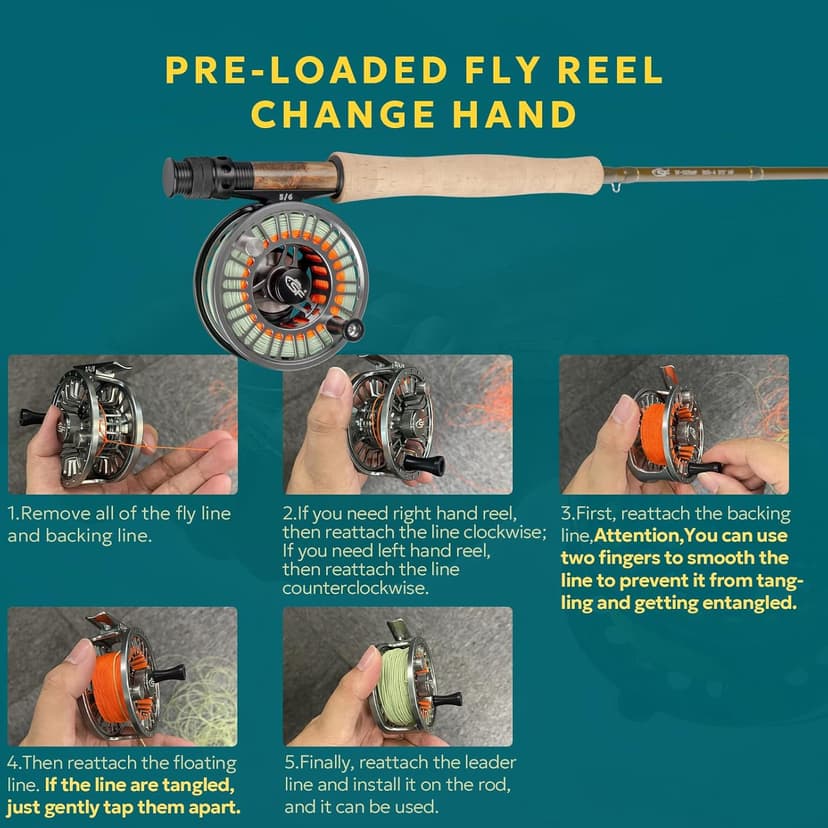 PRE-LOADED FLY REEL
CHANGE HAND

5/6

1.Remove all of the fly line and backing line.

2.If you need right hand reel, then reattach the line clockwise; If you need left hand reel, then reattach the line counterclockwise.

3.First, reattach the backing line,Attention,You can use two fingers to smooth the line to prevent it from tangling and getting entangled.

4.Then reattach the floating line. If the line are tangled, just gently tap them apart.

5.Finally, reattach the leader line and install it on the rod, and it can be used.