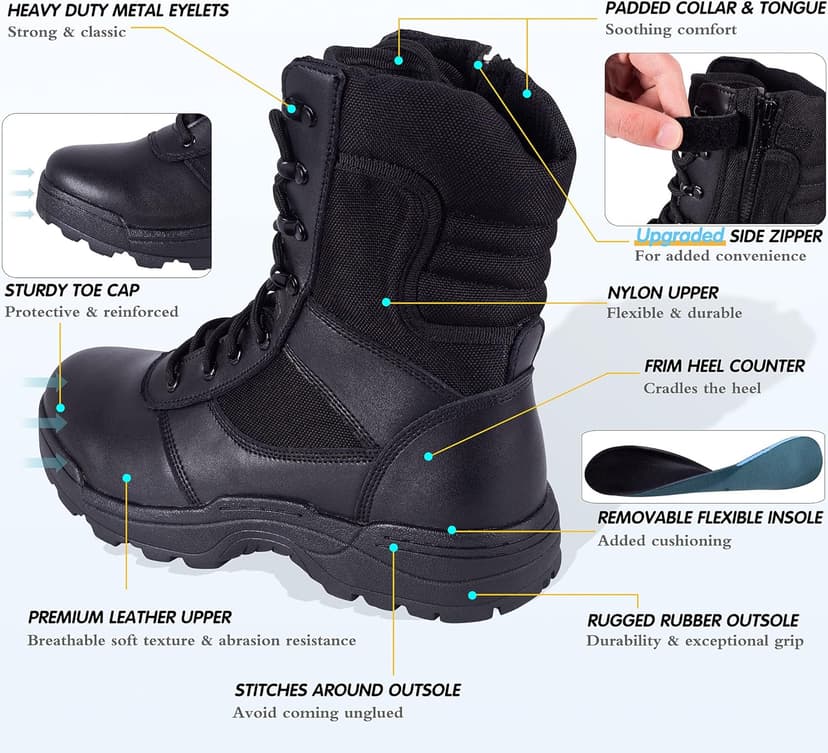 HEAVY DUTY METAL EYELETS
Strong & classic

PADDED COLLAR & TONGUE
Soothing comfort

Upgraded SIDE ZIPPER
For added convenience

STURDY TOE CAP
Protective & reinforced

NYLON UPPER
Flexible & durable

FRIM HEEL COUNTER
Cradles the heel

REMOVABLE FLEXIBLE INSOLE
Added cushioning

PREMIUM LEATHER UPPER
Breathable soft texture & abrasion resistance

RUGGED RUBBER OUTSOLE
Durability & exceptional grip

STITCHES AROUND OUTSOLE
Avoid coming unglued