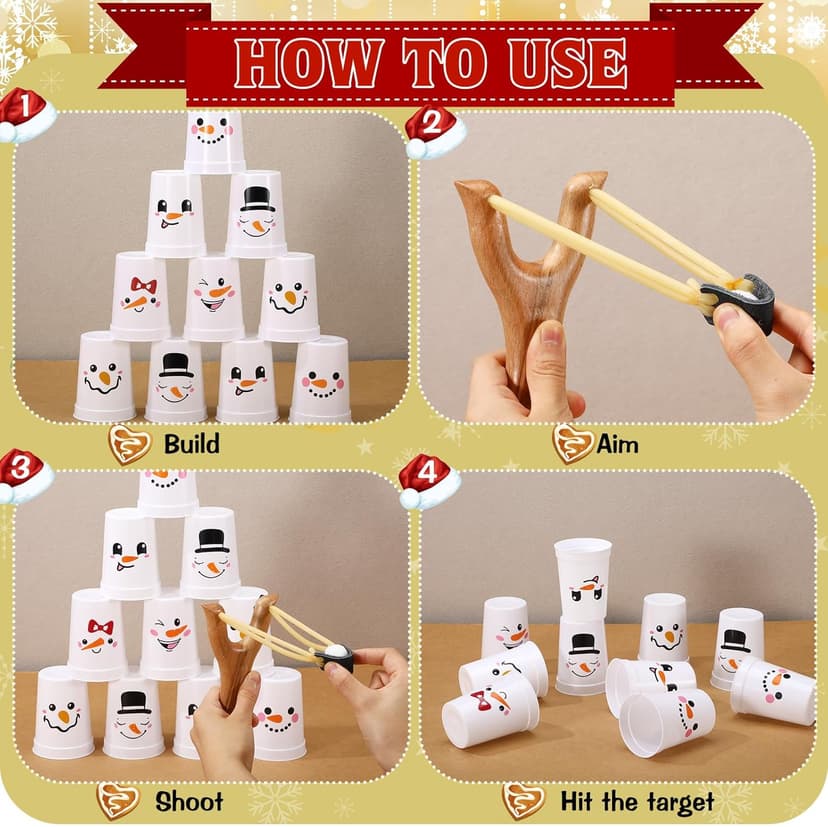 HOW TO USE

1

Build

2

Aim

3

Shoot

4

Hit the target