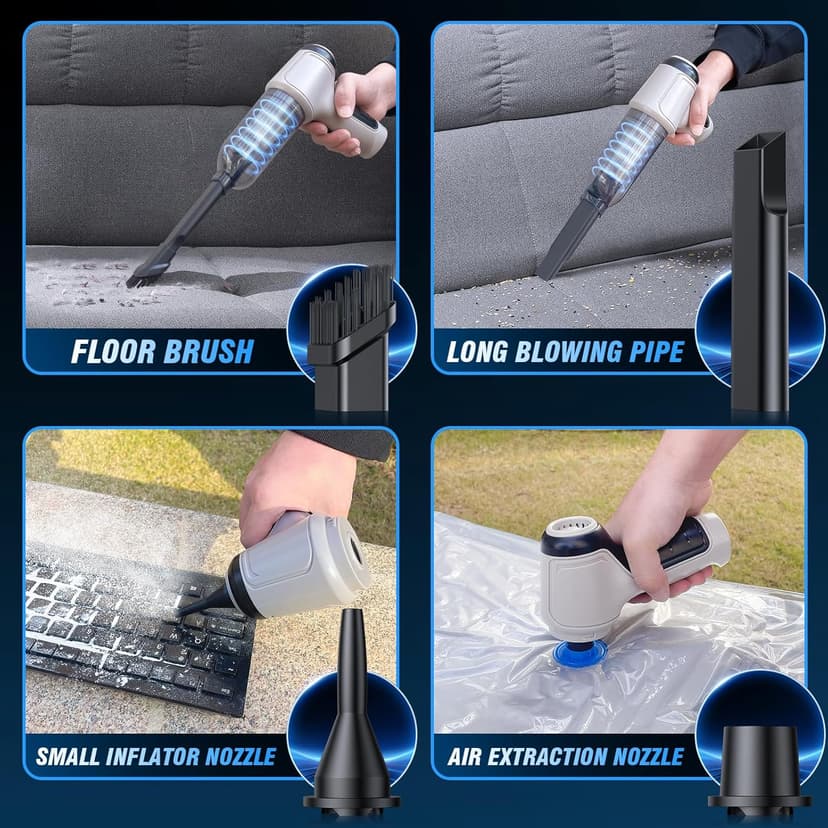 FLOOR BRUSH

LONG BLOWING PIPE

SMALL INFLATOR NOZZLE

AIR EXTRACTION NOZZLE