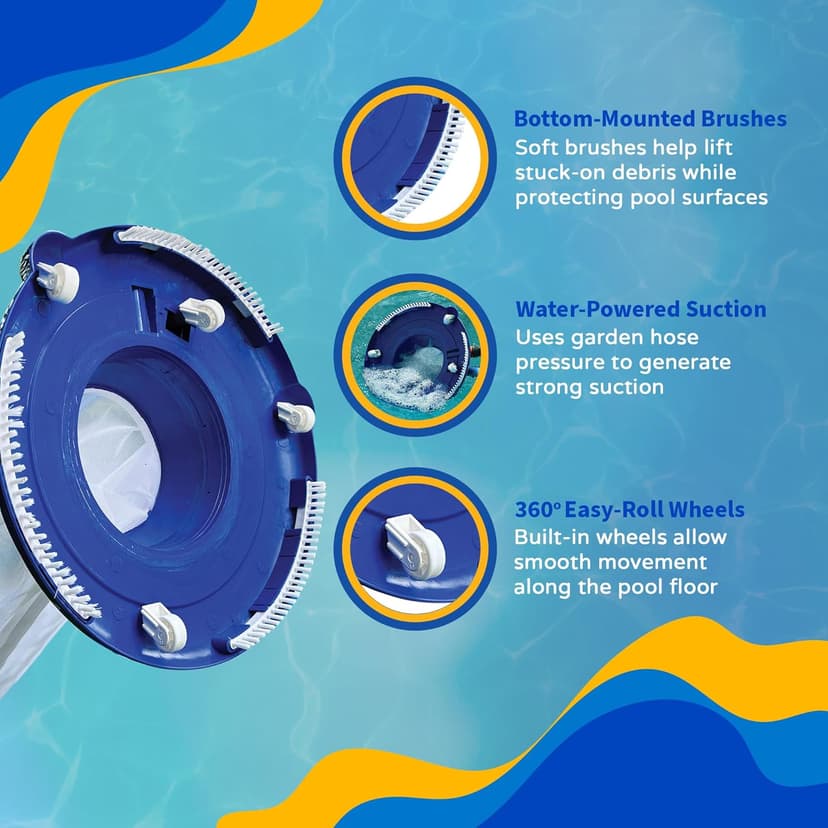 Bottom-Mounted Brushes
Soft brushes help lift stuck-on debris while protecting pool surfaces

Water-Powered Suction
Uses garden hose pressure to generate strong suction

360° Easy-Roll Wheels
Built-in wheels allow smooth movement along the pool floor