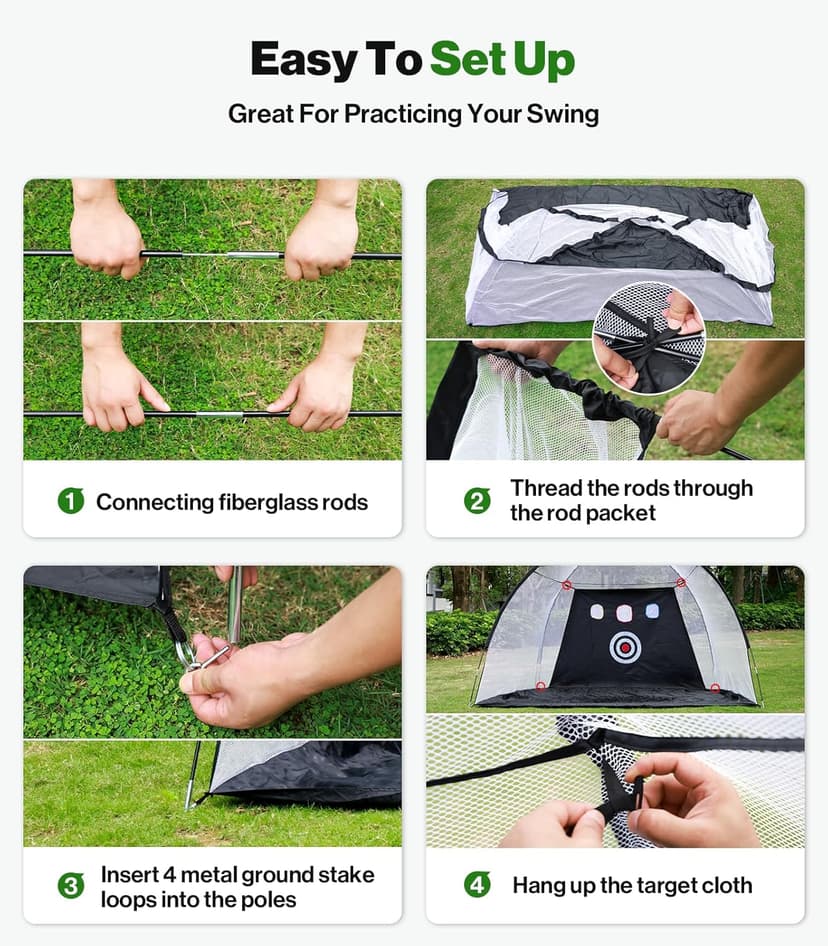 Easy To Set Up
Great For Practicing Your Swing

1 Connecting fiberglass rods

2 Thread the rods through the rod packet

3 Insert 4 metal ground stake loops into the poles

4 Hang up the target cloth