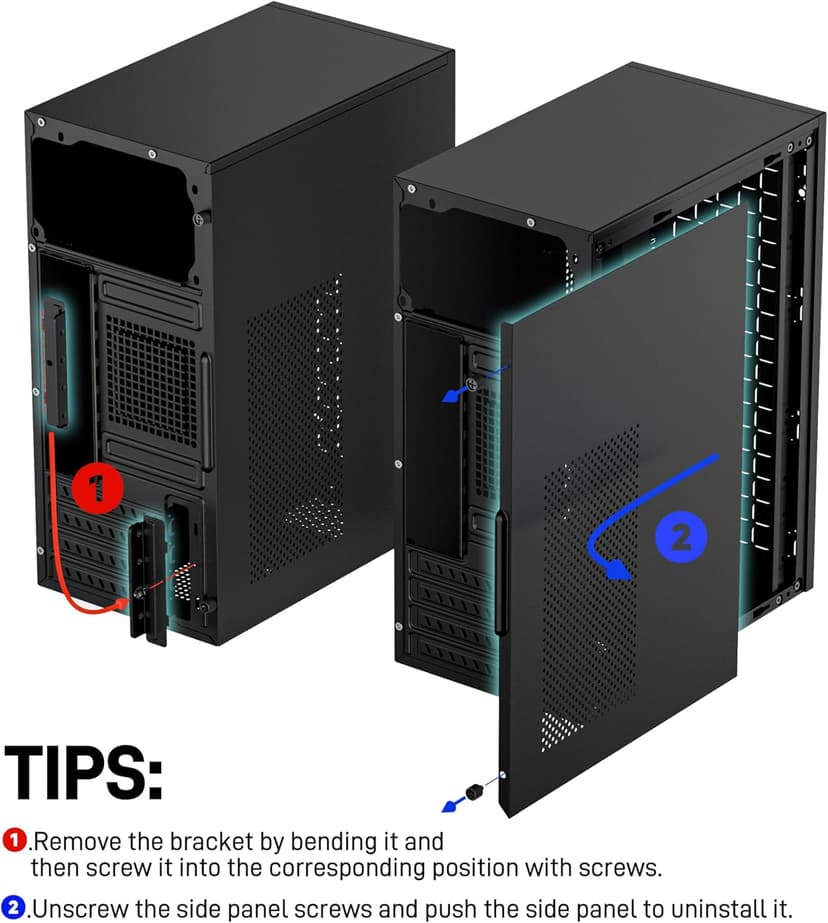 1

2

TIPS:

1.Remove the bracket by bending it and then screw it into the corresponding position with screws.

2.Unscrew the side panel screws and push the side panel to uninstall it.