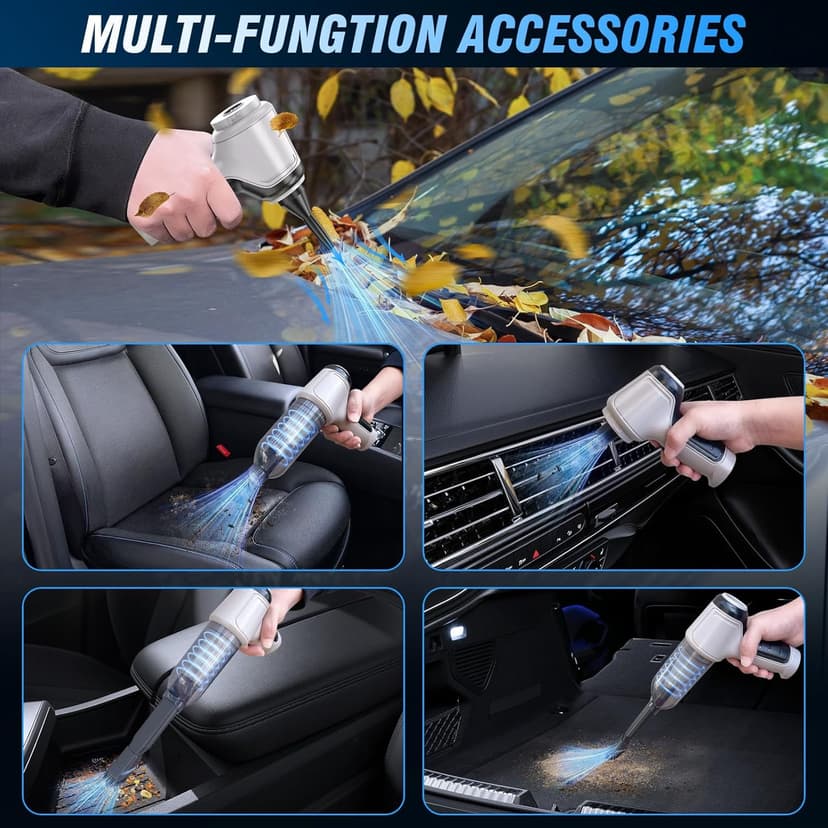 MULTI-FUNGTION ACCESSORIES