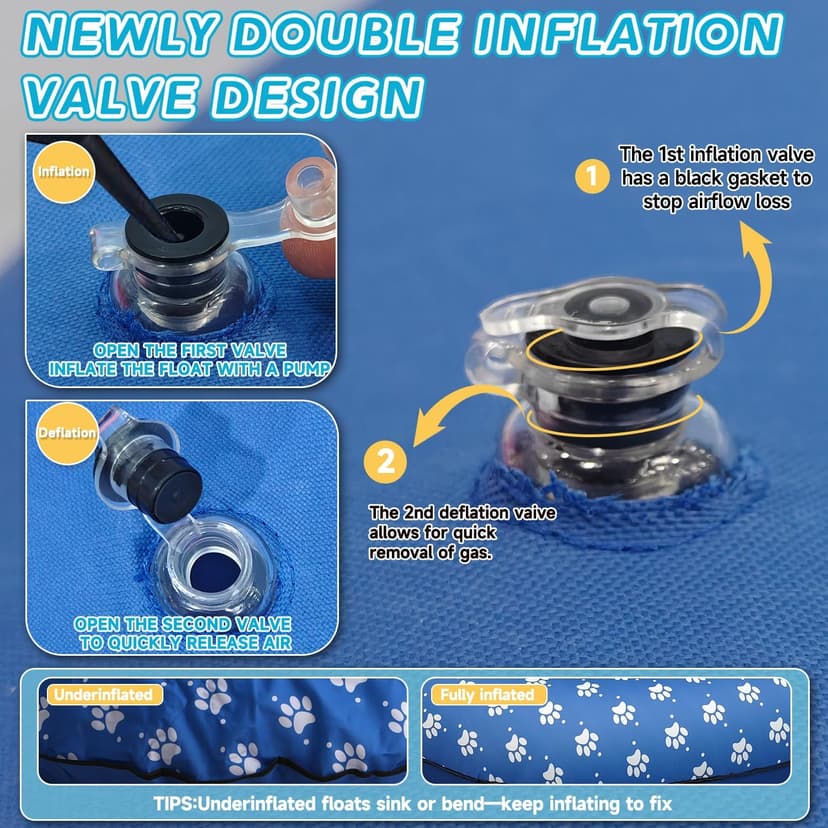 NEWLY DOUBLE INFLATION VALVE DESIGN

Inflation

OPEN THE FIRST VALVE
INFLATE THE FLOAT WITH A PUMP

Deflation

OPEN THE SECOND VALVE
TO QUICKLY RELEASE AIR

1 The 1st inflation valve has a black gasket to stop airflow loss

2 The 2nd deflation vaive allows for quick removal of gas.

Underinflated

Fully inflated

TIPS:Underinflated floats sink or bend—keep inflating to fix