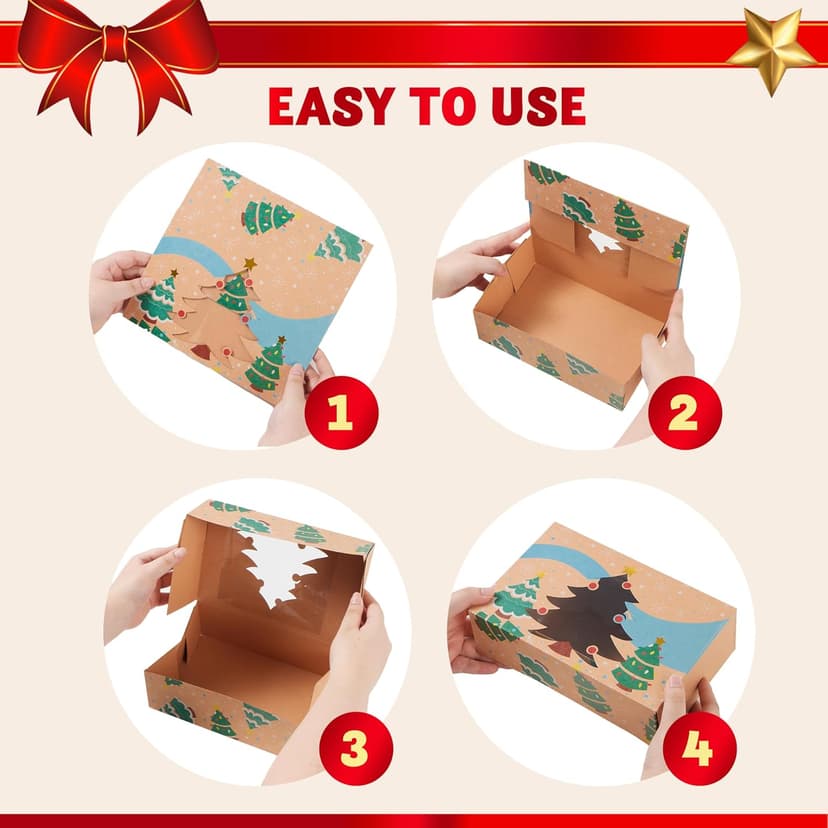 EASY TO USE

1

2

3

4