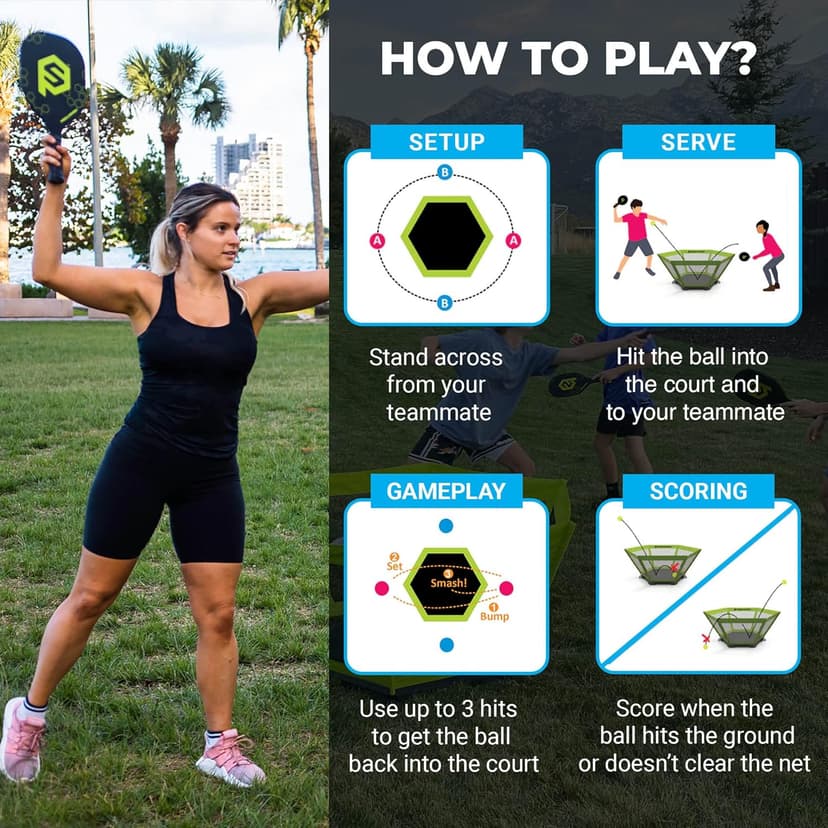 HOW TO PLAY?

SETUP

B
A
A
B

Stand across from your teammate

SERVE

Hit the ball into the court and to your teammate

GAMEPLAY

2 Set
3 Smash!
1 Bump

Use up to 3 hits to get the ball back into the court

SCORING

Score when the ball hits the ground or doesn't clear the net