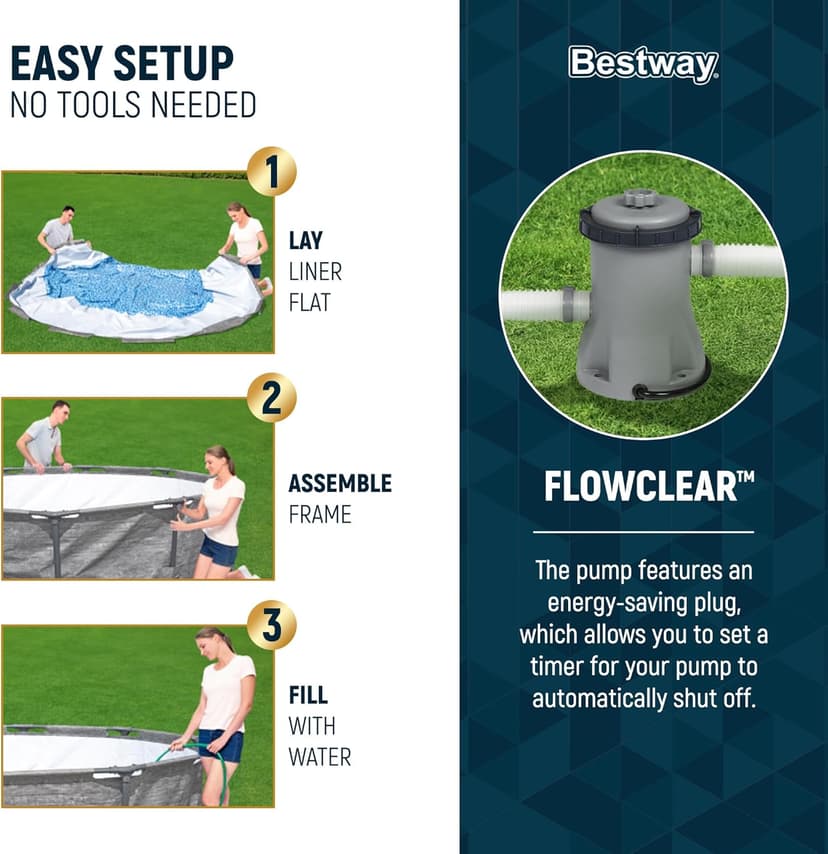 EASY SETUP
NO TOOLS NEEDED

1

LAY
LINER
FLAT

2

ASSEMBLE
FRAME

3

FILL
WITH
WATER

Bestway

FLOWCLEAR™

The pump features an energy-saving plug, which allows you to set a timer for your pump to automatically shut off.