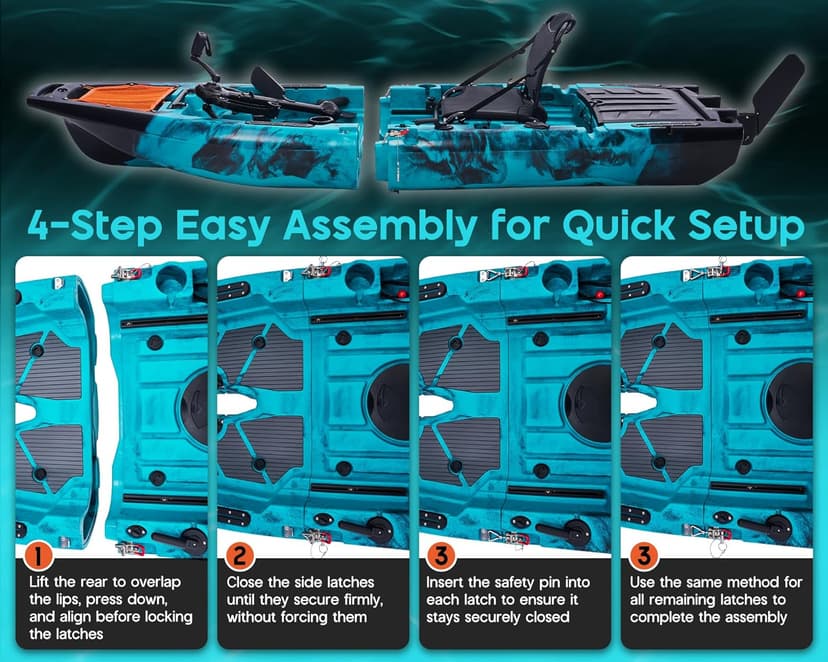 4-Step Easy Assembly for Quick Setup

1
Lift the rear to overlap the lips, press down, and align before locking the latches

2
Close the side latches until they secure firmly, without forcing them

3
Insert the safety pin into each latch to ensure it stays securely closed

3
Use the same method for all remaining latches to complete the assembly