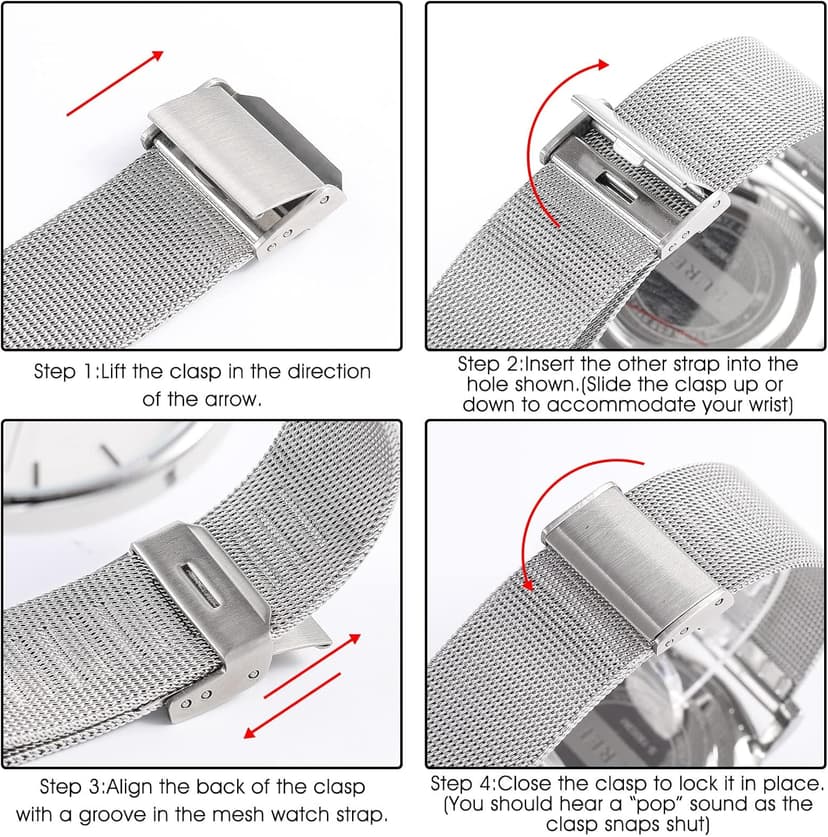 Step 1:Lift the clasp in the direction of the arrow.

Step 2:Insert the other strap into the hole shown.(Slide the clasp up or down to accommodate your wrist)

Step 3:Align the back of the clasp with a groove in the mesh watch strap.

Step 4:Close the clasp to lock it in place. (You should hear a "pop" sound as the clasp snaps shut)