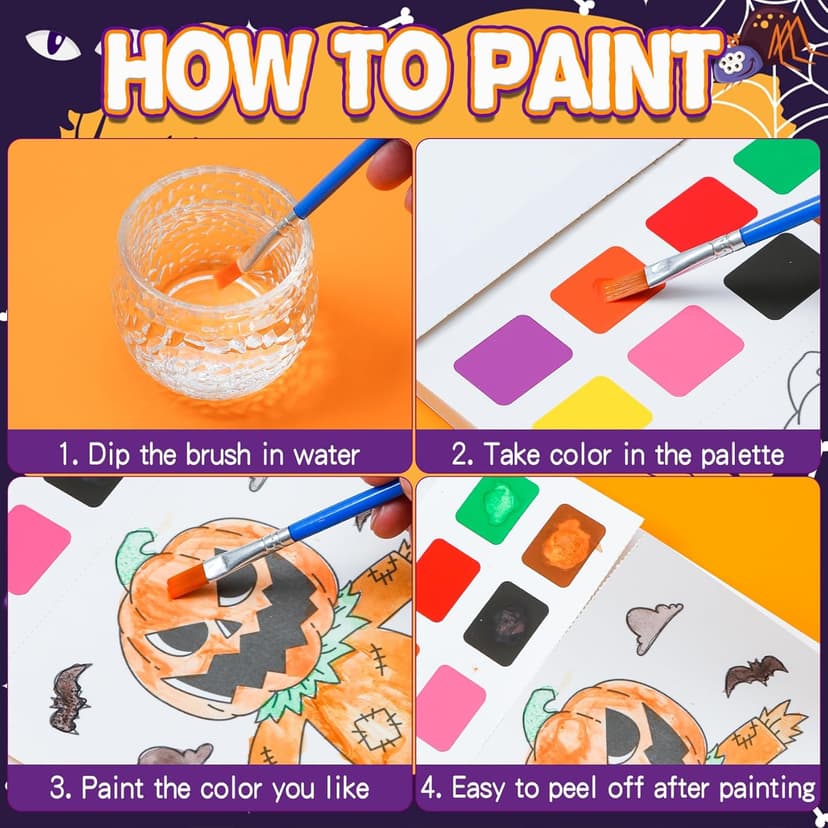 HOW TO PAINT

1. Dip the brush in water

2. Take color in the palette

3. Paint the color you like

4. Easy to peel off after painting