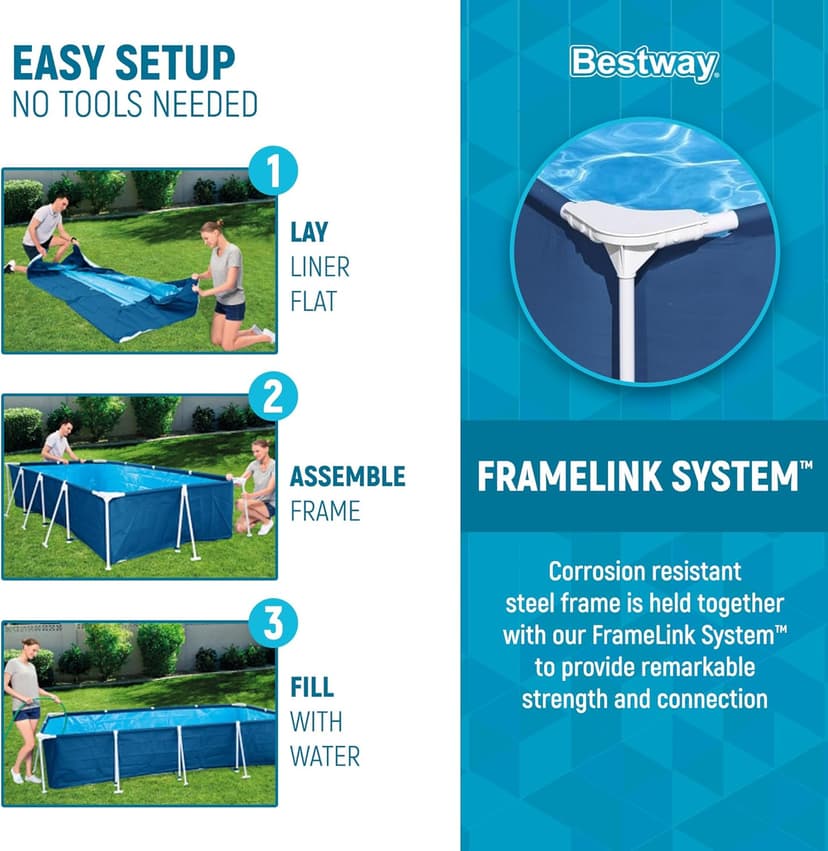 EASY SETUP
NO TOOLS NEEDED

1
LAY
LINER
FLAT

2
ASSEMBLE
FRAME

3
FILL
WITH
WATER

Bestway

FRAMELINK SYSTEM™

Corrosion resistant steel frame is held together with our FrameLink System™ to provide remarkable strength and connection