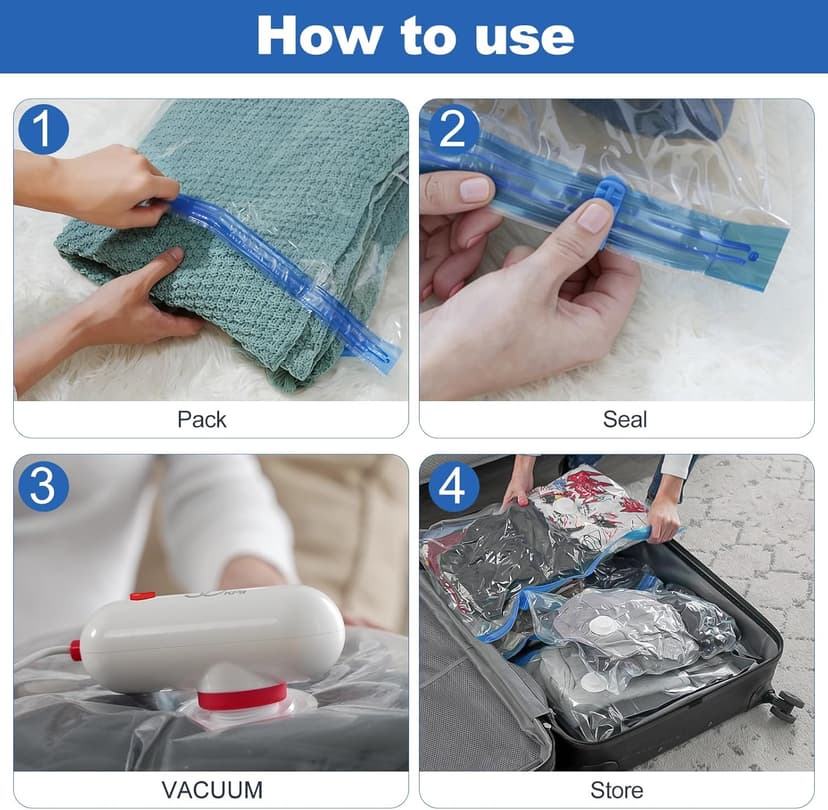 How to use

1

Pack

2

Seal

3

VACUUM

4

Store