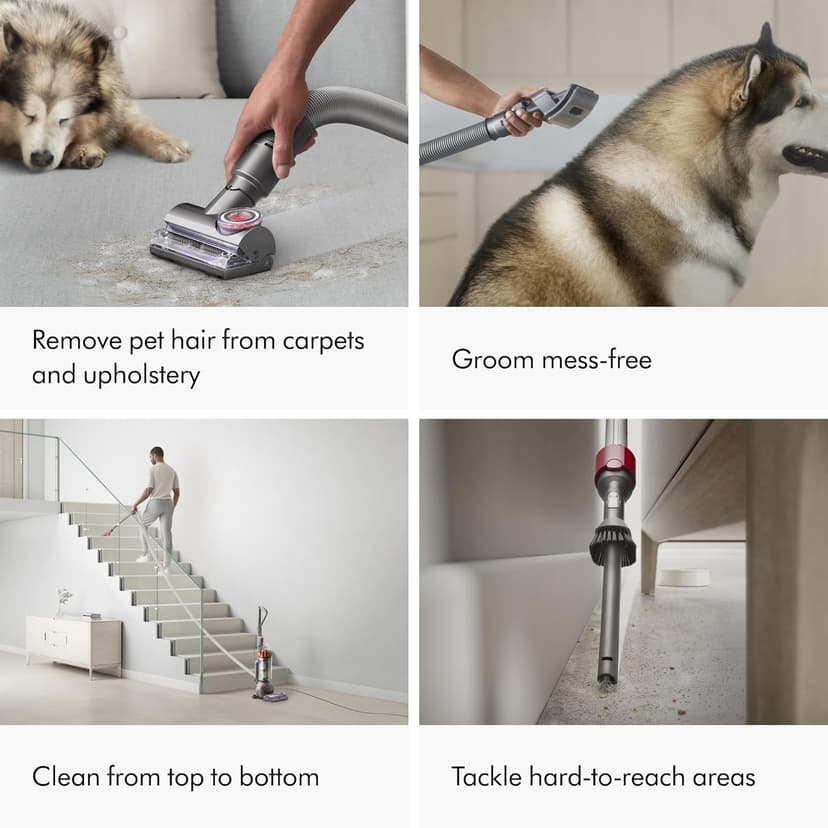 Remove pet hair from carpets and upholstery

Groom mess-free

Clean from top to bottom

Tackle hard-to-reach areas