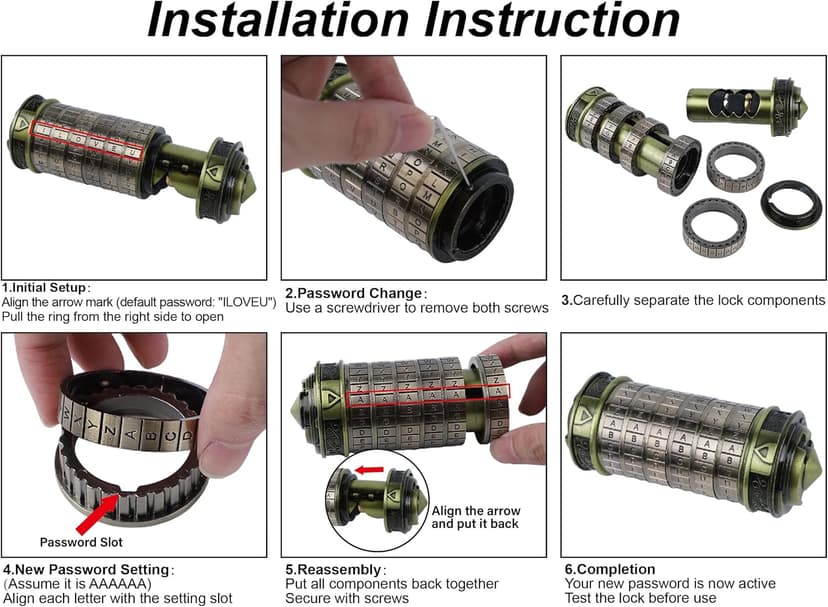 Installation Instruction

1.Initial Setup:
Align the arrow mark (default password: "ILOVEU")
Pull the ring from the right side to open

2.Password Change:
Use a screwdriver to remove both screws

3.Carefully separate the lock components

Password Slot

4.New Password Setting:
(Assume it is AAAAAA)
Align each letter with the setting slot

Align the arrow and put it back

5.Reassembly:
Put all components back together
Secure with screws

6.Completion
Your new password is now active
Test the lock before use