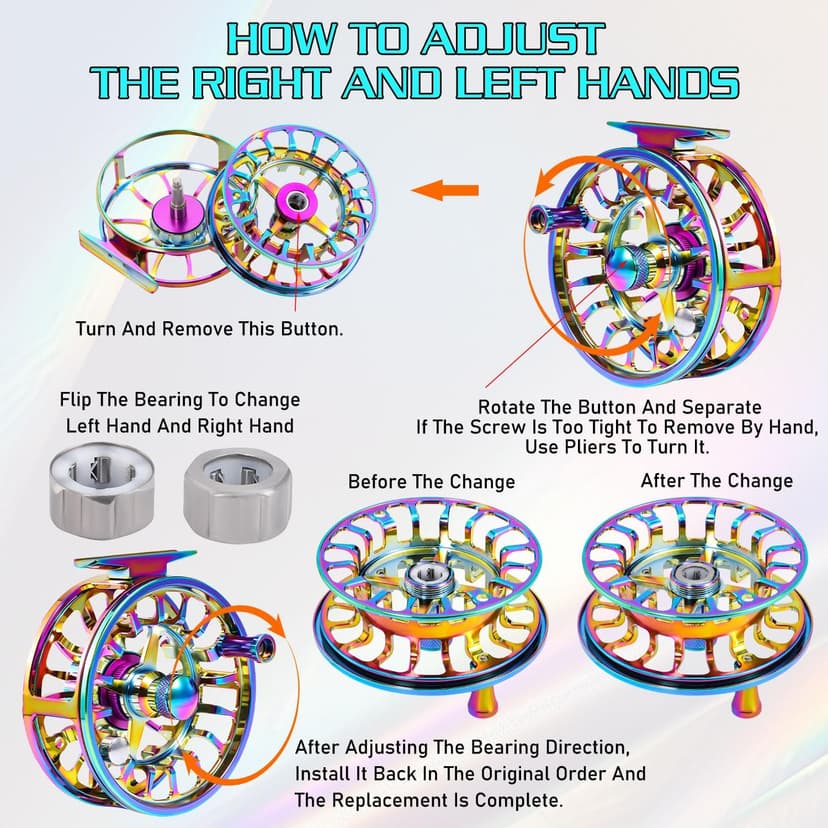 HOW TO ADJUST
THE RIGHT AND LEFT HANDS

Turn And Remove This Button.

Rotate The Button And Separate
If The Screw Is Too Tight To Remove By Hand,
Use Pliers To Turn It.

Flip The Bearing To Change
Left Hand And Right Hand

Before The Change

After The Change

After Adjusting The Bearing Direction,
Install It Back In The Original Order And
The Replacement Is Complete.