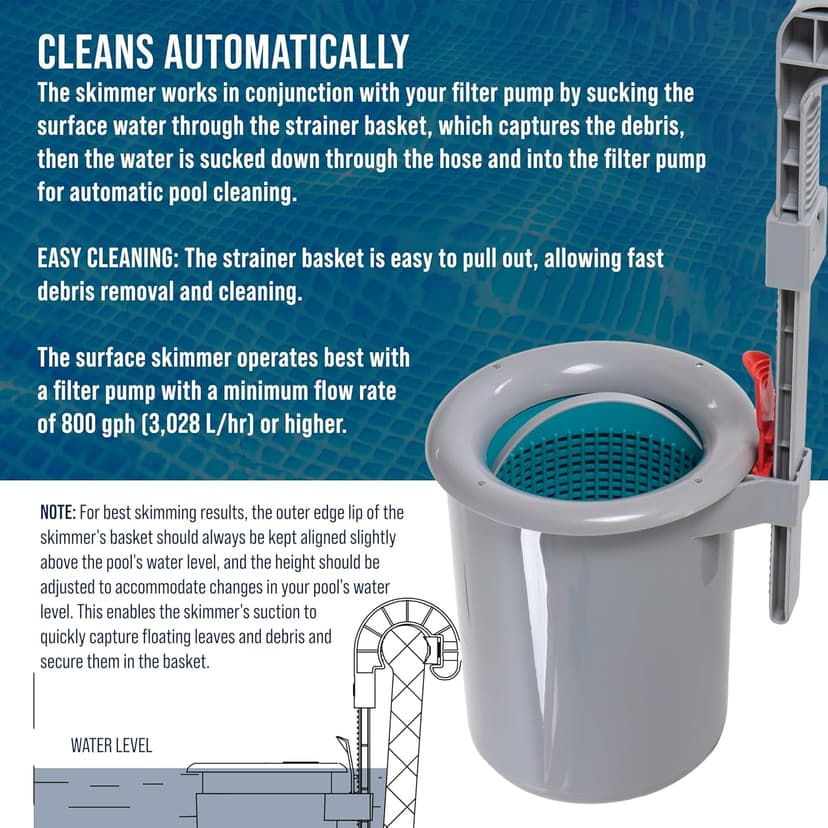 CLEANS AUTOMATICALLY
The skimmer works in conjunction with your filter pump by sucking the surface water through the strainer basket, which captures the debris, then the water is sucked down through the hose and into the filter pump for automatic pool cleaning.

EASY CLEANING: The strainer basket is easy to pull out, allowing fast debris removal and cleaning.

The surface skimmer operates best with a filter pump with a minimum flow rate of 800 gph (3,028 L/hr) or higher.

NOTE: For best skimming results, the outer edge lip of the skimmer's basket should always be kept aligned slightly above the pool's water level, and the height should be adjusted to accommodate changes in your pool's water level. This enables the skimmer's suction to quickly capture floating leaves and debris and secure them in the basket.

WATER LEVEL