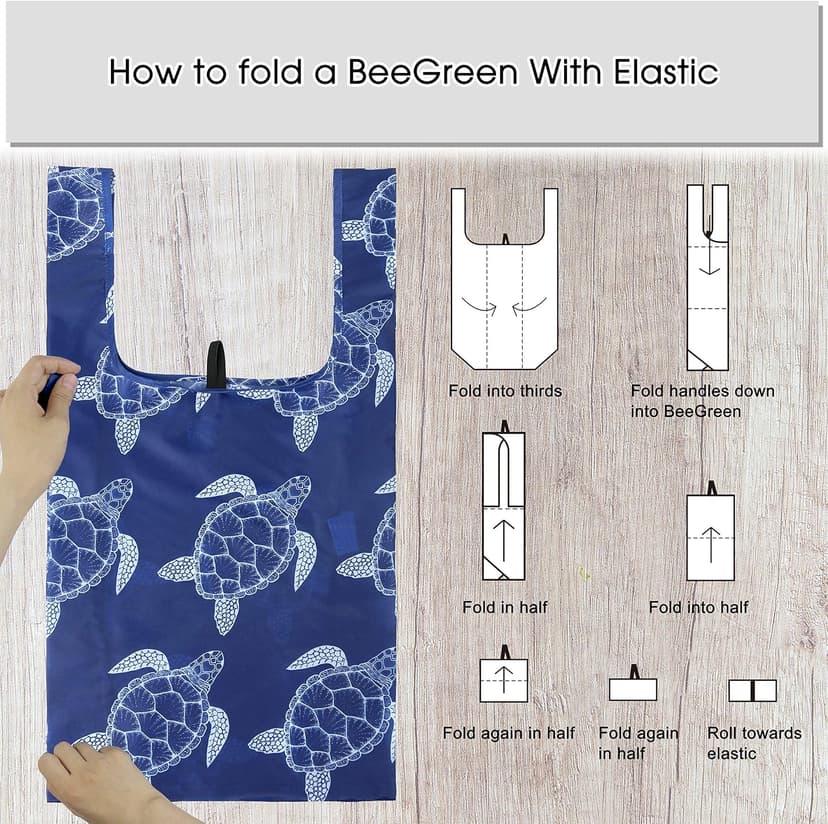 How to fold a BeeGreen With Elastic

Fold into thirds

Fold handles down into BeeGreen

Fold in half

Fold into half

Fold again in half

Fold again in half

Roll towards elastic