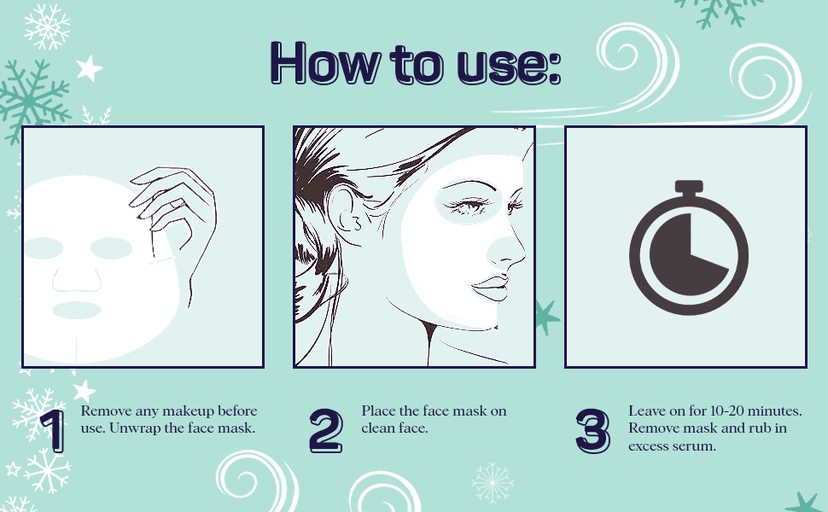 How to use:

1 Remove any makeup before use. Unwrap the face mask.

2 Place the face mask on clean face.

3 Leave on for 10-20 minutes. Remove mask and rub in excess serum.