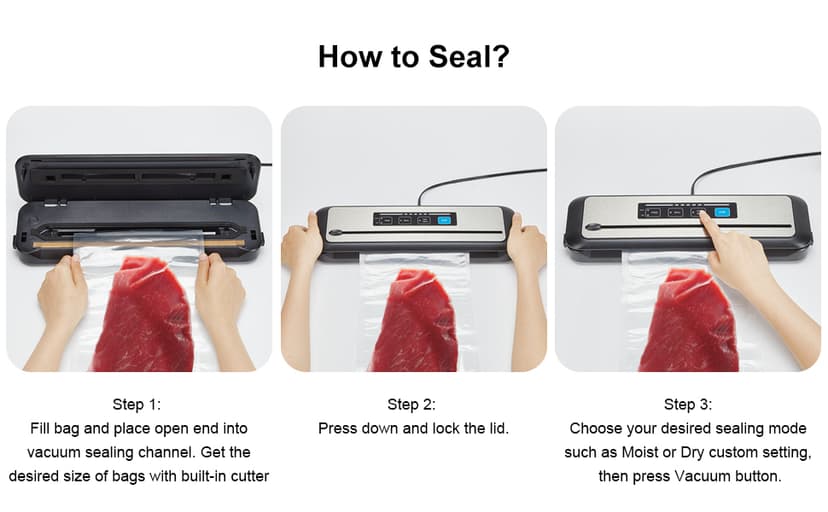 How to Seal?

Step 1:
Fill bag and place open end into vacuum sealing channel. Get the desired size of bags with built-in cutter

Step 2:
Press down and lock the lid.

Step 3:
Choose your desired sealing mode such as Moist or Dry custom setting, then press Vacuum button.