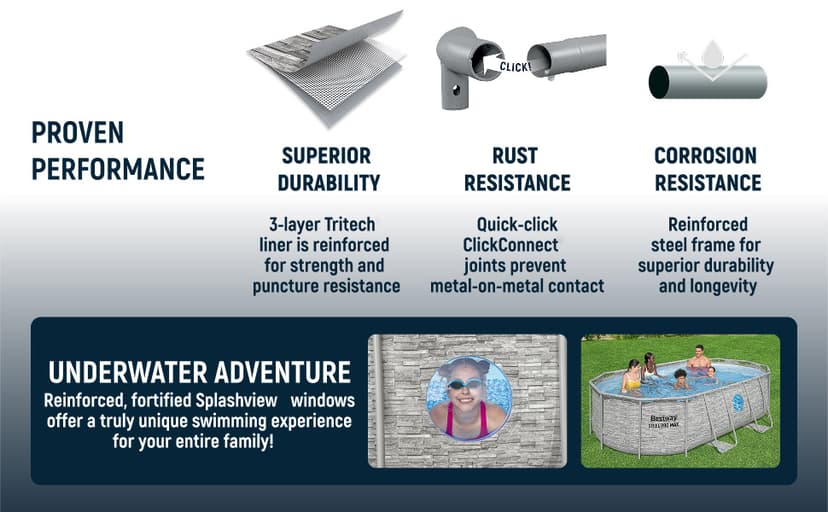 CLICK!

PROVEN PERFORMANCE

SUPERIOR DURABILITY

3-layer Tritech liner is reinforced for strength and puncture resistance

RUST RESISTANCE

Quick-click ClickConnect joints prevent metal-on-metal contact

CORROSION RESISTANCE

Reinforced steel frame for superior durability and longevity

UNDERWATER ADVENTURE

Reinforced, fortified Splashview windows offer a truly unique swimming experience for your entire family!

Bestway STEEL PRO MAX