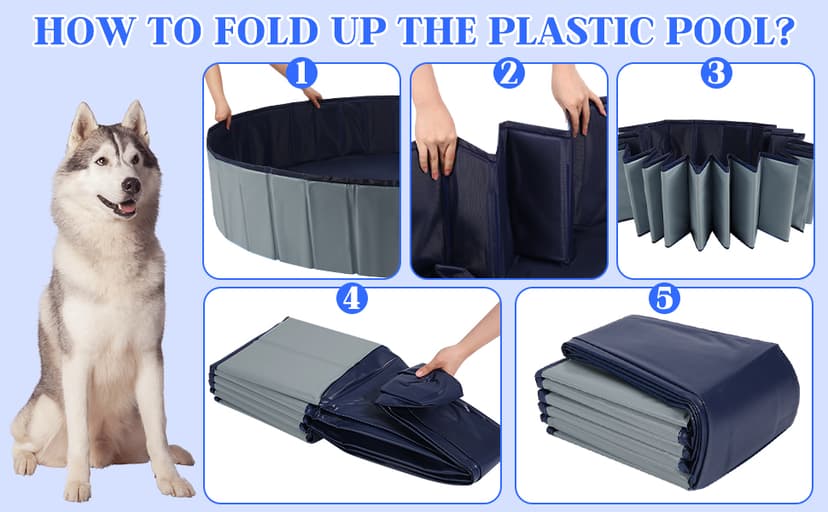 HOW TO FOLD UP THE PLASTIC POOL?

1

2

3

4

5