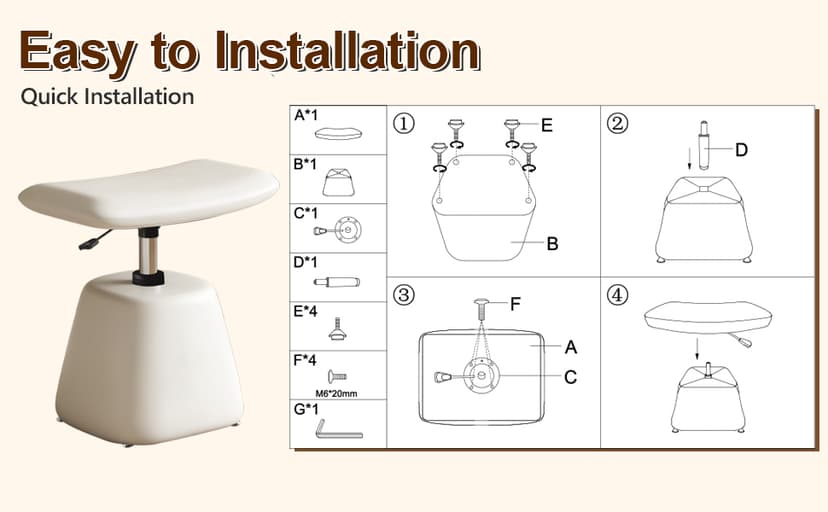 Easy to Installation

Quick Installation

A*1

B*1

C*1

D*1

E*4

F*4
M6*20mm

G*1

①
E
B

②
D

③
F
A
C

④