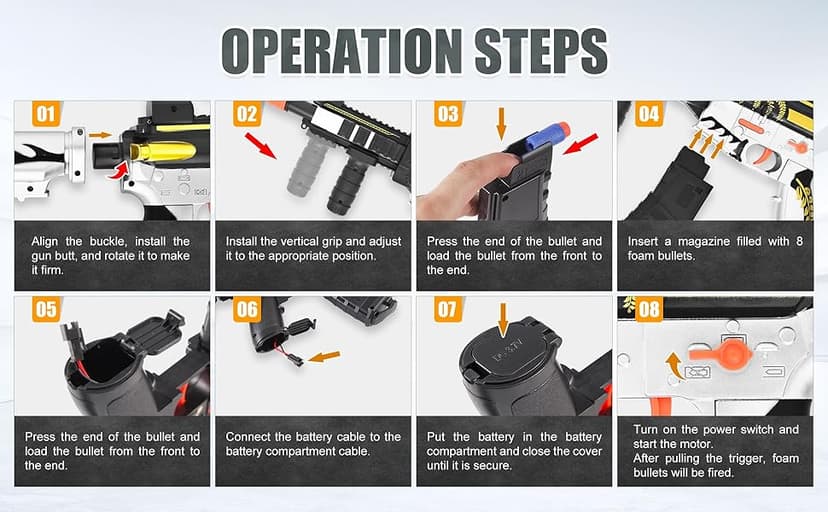 OPERATION STEPS

01

Align the buckle, install the gun butt, and rotate it to make it firm.

02

Install the vertical grip and adjust it to the appropriate position.

03

Press the end of the bullet and load the bullet from the front to the end.

04

Insert a magazine filled with 8 foam bullets.

05

Press the end of the bullet and load the bullet from the front to the end.

06

Connect the battery cable to the battery compartment cable.

07

Put the battery in the battery compartment and close the cover until it is secure.

08

Turn on the power switch and start the motor.
After pulling the trigger, foam bullets will be fired.