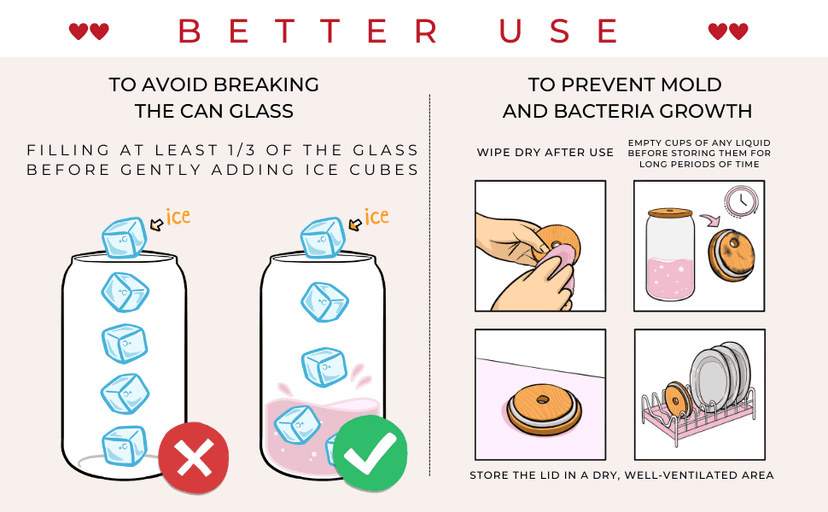 BETTER USE

TO AVOID BREAKING THE CAN GLASS

FILLING AT LEAST 1/3 OF THE GLASS BEFORE GENTLY ADDING ICE CUBES

ice

ice

TO PREVENT MOLD AND BACTERIA GROWTH

WIPE DRY AFTER USE

EMPTY CUPS OF ANY LIQUID BEFORE STORING THEM FOR LONG PERIODS OF TIME

STORE THE LID IN A DRY, WELL-VENTILATED AREA