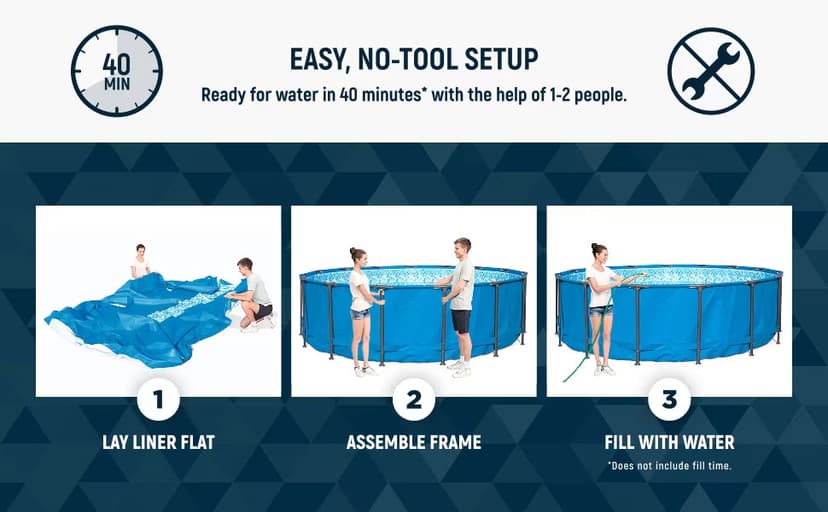 40 MIN

EASY, NO-TOOL SETUP

Ready for water in 40 minutes* with the help of 1-2 people.

1

LAY LINER FLAT

2

ASSEMBLE FRAME

3

FILL WITH WATER

*Does not include fill time.