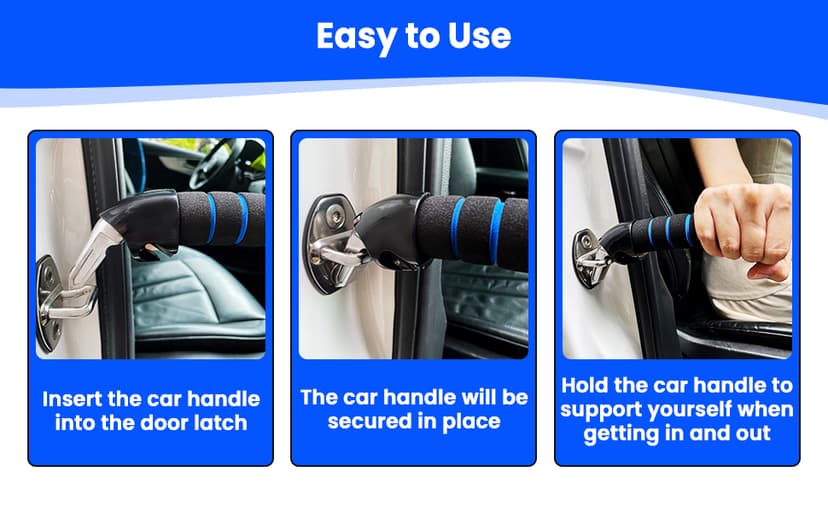 Easy to Use

Insert the car handle into the door latch

The car handle will be secured in place

Hold the car handle to support yourself when getting in and out