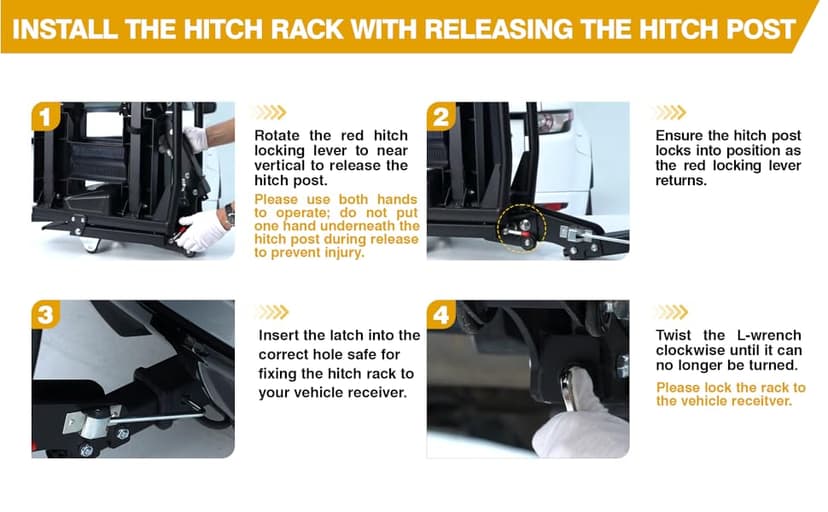 INSTALL THE HITCH RACK WITH RELEASING THE HITCH POST

1

Rotate the red hitch locking lever to near vertical to release the hitch post.

Please use both hands to operate; do not put one hand underneath the hitch post during release to prevent injury.

2

Ensure the hitch post locks into position as the red locking lever returns.

3

Insert the latch into the correct hole safe for fixing the hitch rack to your vehicle receiver.

4

Twist the L-wrench clockwise until it can no longer be turned.

Please lock the rack to the vehicle receitver.