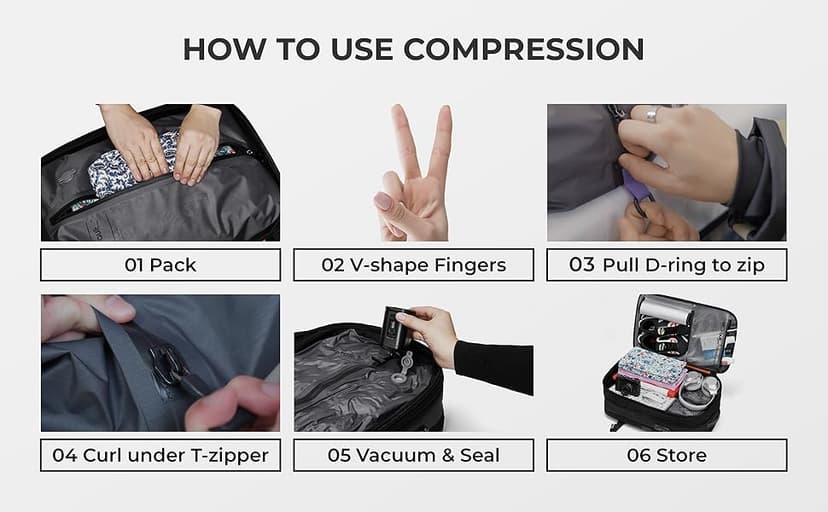 HOW TO USE COMPRESSION

01 Pack

02 V-shape Fingers

03 Pull D-ring to zip

04 Curl under T-zipper

05 Vacuum & Seal

06 Store