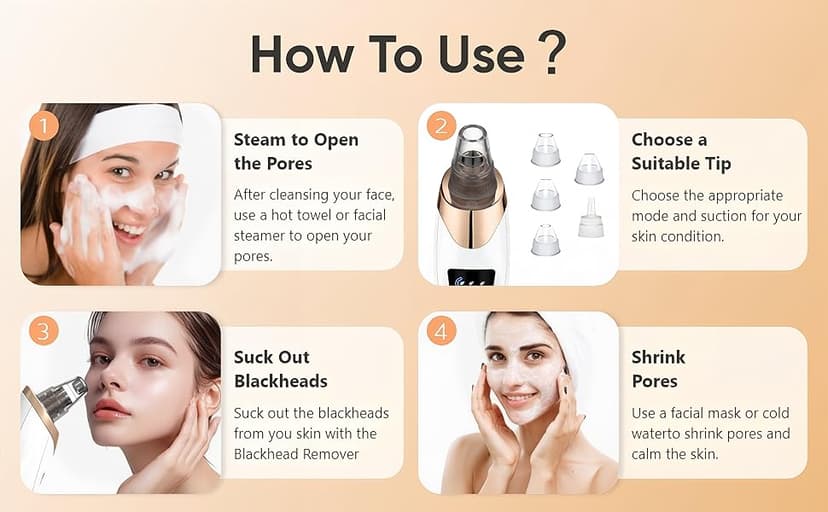 How To Use ?

1

Steam to Open the Pores

After cleansing your face, use a hot towel or facial steamer to open your pores.

2

Choose a Suitable Tip

Choose the appropriate mode and suction for your skin condition.

3

Suck Out Blackheads

Suck out the blackheads from you skin with the Blackhead Remover

4

Shrink Pores

Use a facial mask or cold waterto shrink pores and calm the skin.