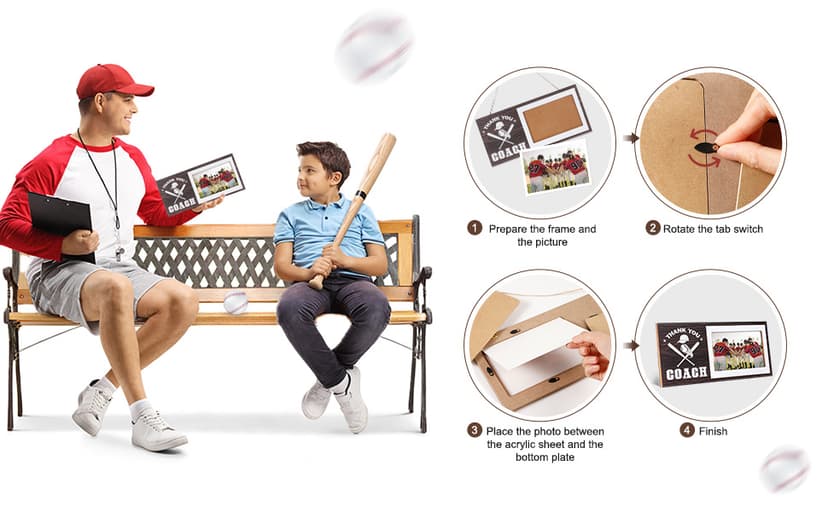 THANK YOU
COACH

THANK YOU
COACH

1 Prepare the frame and the picture

2 Rotate the tab switch

3 Place the photo between the acrylic sheet and the bottom plate

THANK YOU
COACH

4 Finish