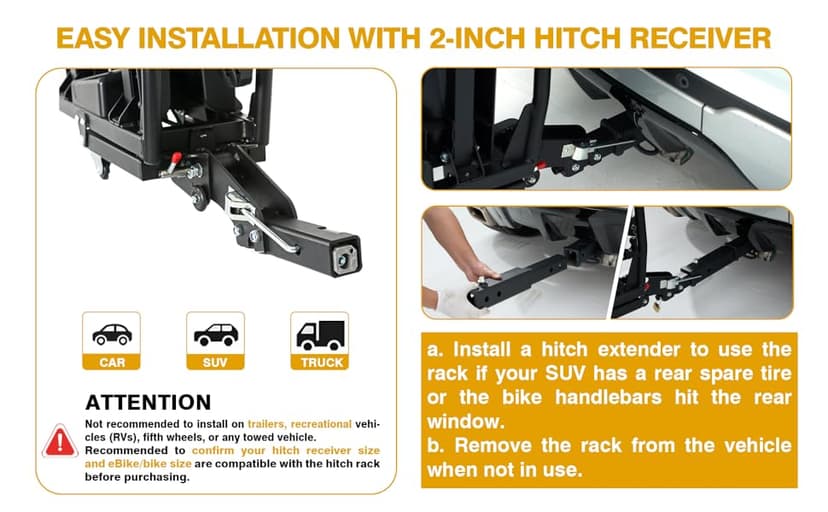 EASY INSTALLATION WITH 2-INCH HITCH RECEIVER

CAR

SUV

TRUCK

ATTENTION

Not recommended to install on trailers, recreational vehicles (RVs), fifth wheels, or any towed vehicle.
Recommended to confirm your hitch receiver size and eBike/bike size are compatible with the hitch rack before purchasing.

a. Install a hitch extender to use the rack if your SUV has a rear spare tire or the bike handlebars hit the rear window.
b. Remove the rack from the vehicle when not in use.