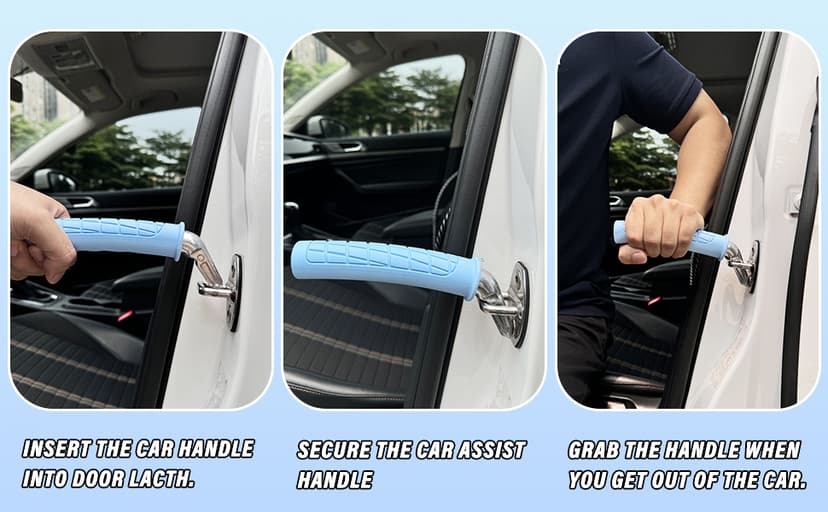 INSERT THE CAR HANDLE INTO DOOR LACTH.

SECURE THE CAR ASSIST HANDLE

GRAB THE HANDLE WHEN YOU GET OUT OF THE CAR.