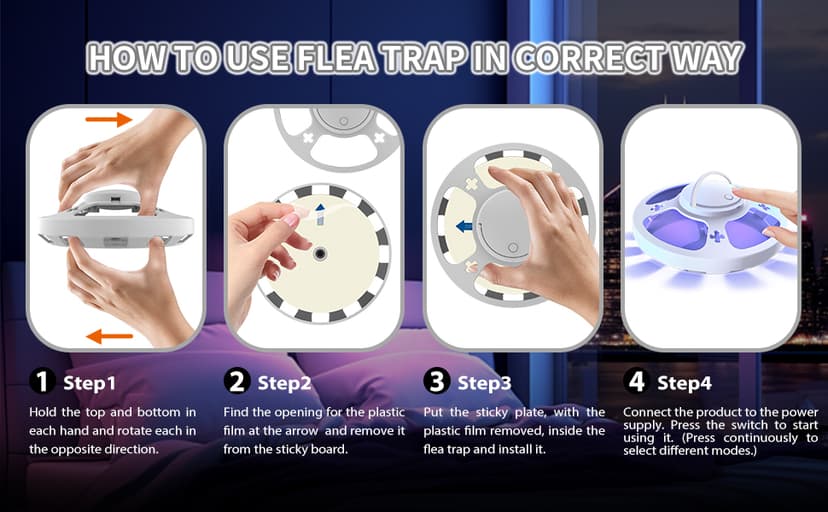 HOW TO USE FLEA TRAP IN CORRECT WAY

1 Step1

Hold the top and bottom in each hand and rotate each in the opposite direction.

2 Step2

Find the opening for the plastic film at the arrow and remove it from the sticky board.

3 Step3

Put the sticky plate, with the plastic film removed, inside the flea trap and install it.

4 Step4

Connect the product to the power supply. Press the switch to start using it. (Press continuously to select different modes.)