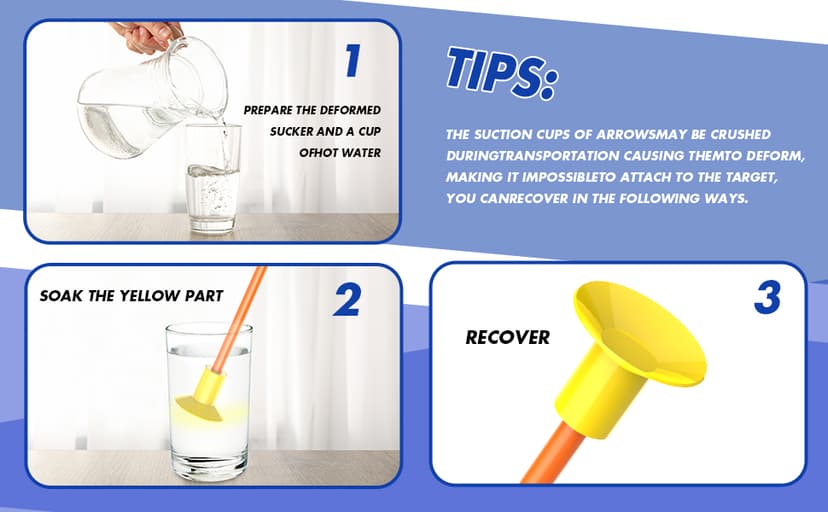 1

PREPARE THE DEFORMED SUCKER AND A CUP OFHOT WATER

TIPS:

THE SUCTION CUPS OF ARROWSMAY BE CRUSHED DURINGTRANSPORTATION CAUSING THEMTO DEFORM, MAKING IT IMPOSSIBLETO ATTACH TO THE TARGET, YOU CANRECOVER IN THE FOLLOWING WAYS.

SOAK THE YELLOW PART

2

3

RECOVER