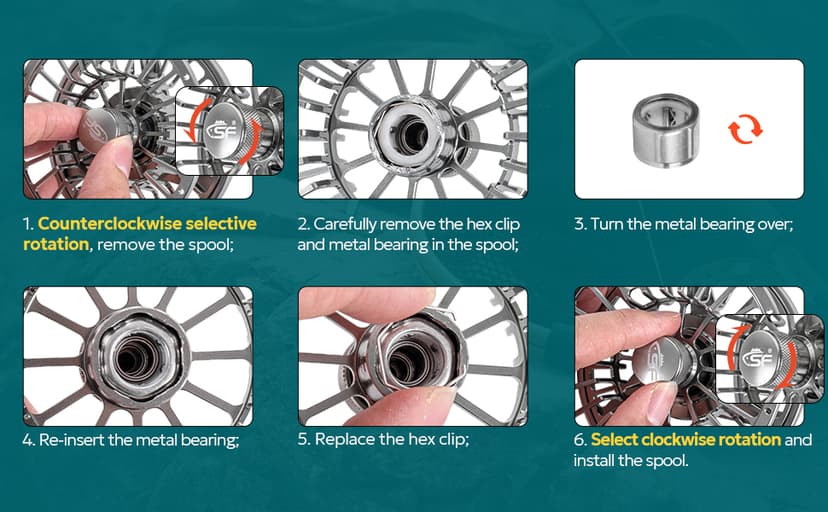 SF

1. Counterclockwise selective rotation, remove the spool;

2. Carefully remove the hex clip and metal bearing in the spool;

3. Turn the metal bearing over;

4. Re-insert the metal bearing;

5. Replace the hex clip;

SF

6. Select clockwise rotation and install the spool.