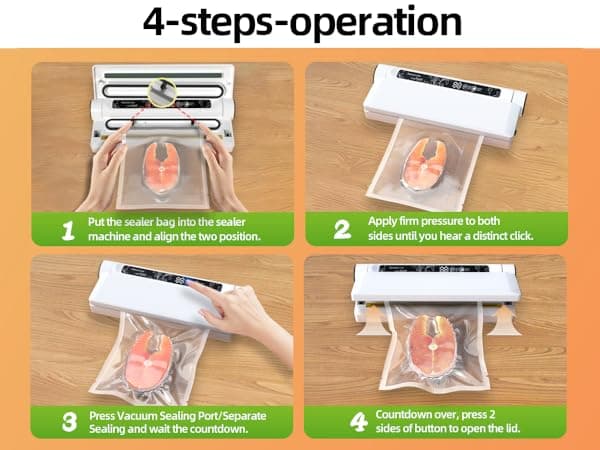 4-steps-operation

1 Put the sealer bag into the sealer machine and align the two position.

2 Apply firm pressure to both sides until you hear a distinct click.

3 Press Vacuum Sealing Port/Separate Sealing and wait the countdown.

4 Countdown over, press 2 sides of button to open the lid.