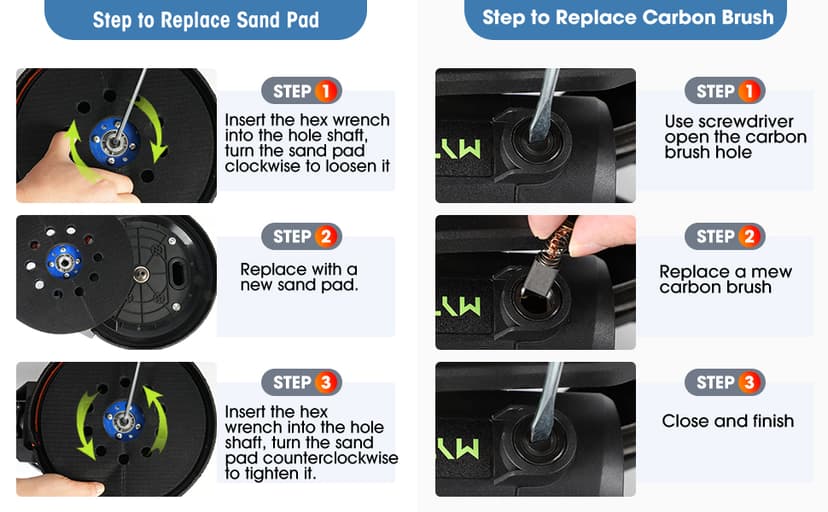 Step to Replace Sand Pad

STEP 1
Insert the hex wrench into the hole shaft, turn the sand pad clockwise to loosen it

STEP 2
Replace with a new sand pad.

STEP 3
Insert the hex wrench into the hole shaft, turn the sand pad counterclockwise to tighten it.

Step to Replace Carbon Brush

STEP 1
Use screwdriver open the carbon brush hole

STEP 2
Replace a mew carbon brush

STEP 3
Close and finish