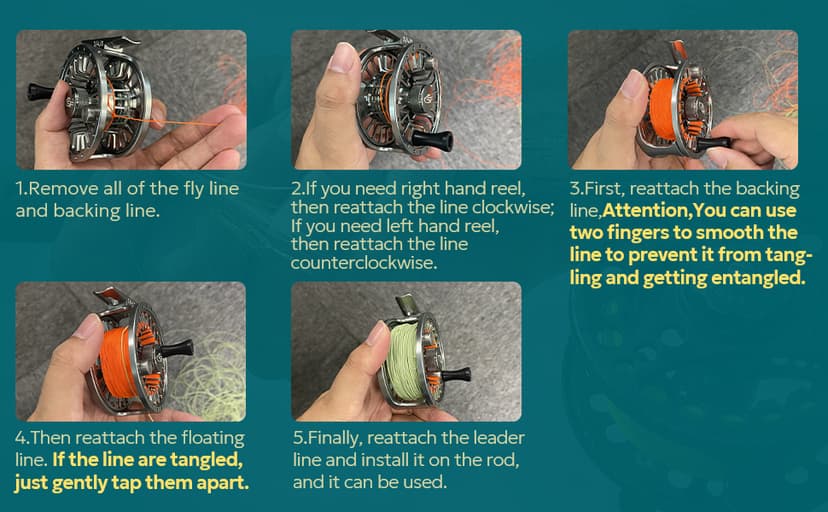 1.Remove all of the fly line and backing line.

2.If you need right hand reel, then reattach the line clockwise; If you need left hand reel, then reattach the line counterclockwise.

3.First, reattach the backing line,Attention,You can use two fingers to smooth the line to prevent it from tangling and getting entangled.

4.Then reattach the floating line. If the line are tangled, just gently tap them apart.

5.Finally, reattach the leader line and install it on the rod, and it can be used.