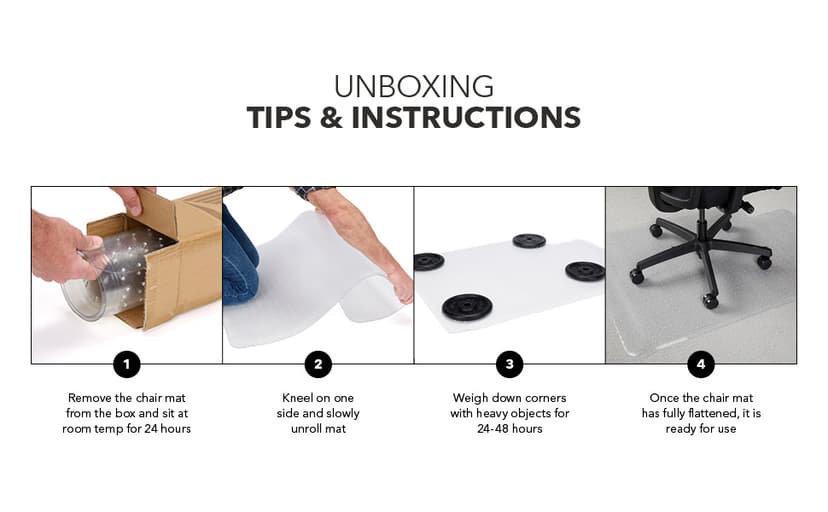 UNBOXING
TIPS & INSTRUCTIONS

1

Remove the chair mat from the box and sit at room temp for 24 hours

2

Kneel on one side and slowly unroll mat

3

Weigh down corners with heavy objects for 24-48 hours

4

Once the chair mat has fully flattened, it is ready for use